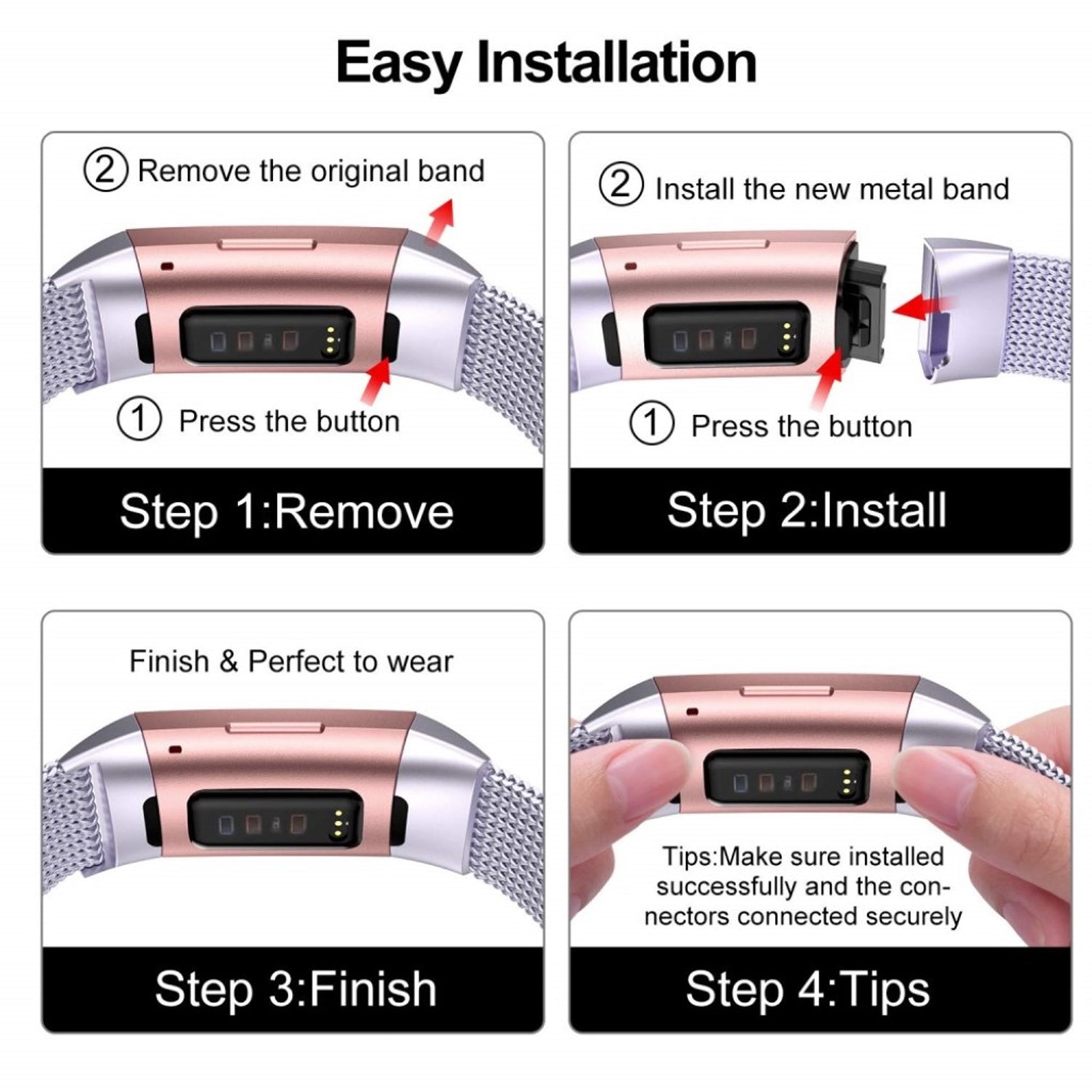 Easy Installation

② Remove the original band

① Press the button

Step 1:Remove

② Install the new metal band

① Press the button

Step 2:Install

Finish & Perfect to wear

Step 3:Finish

Tips:Make sure installed successfully and the connectors connected securely

Step 4:Tips