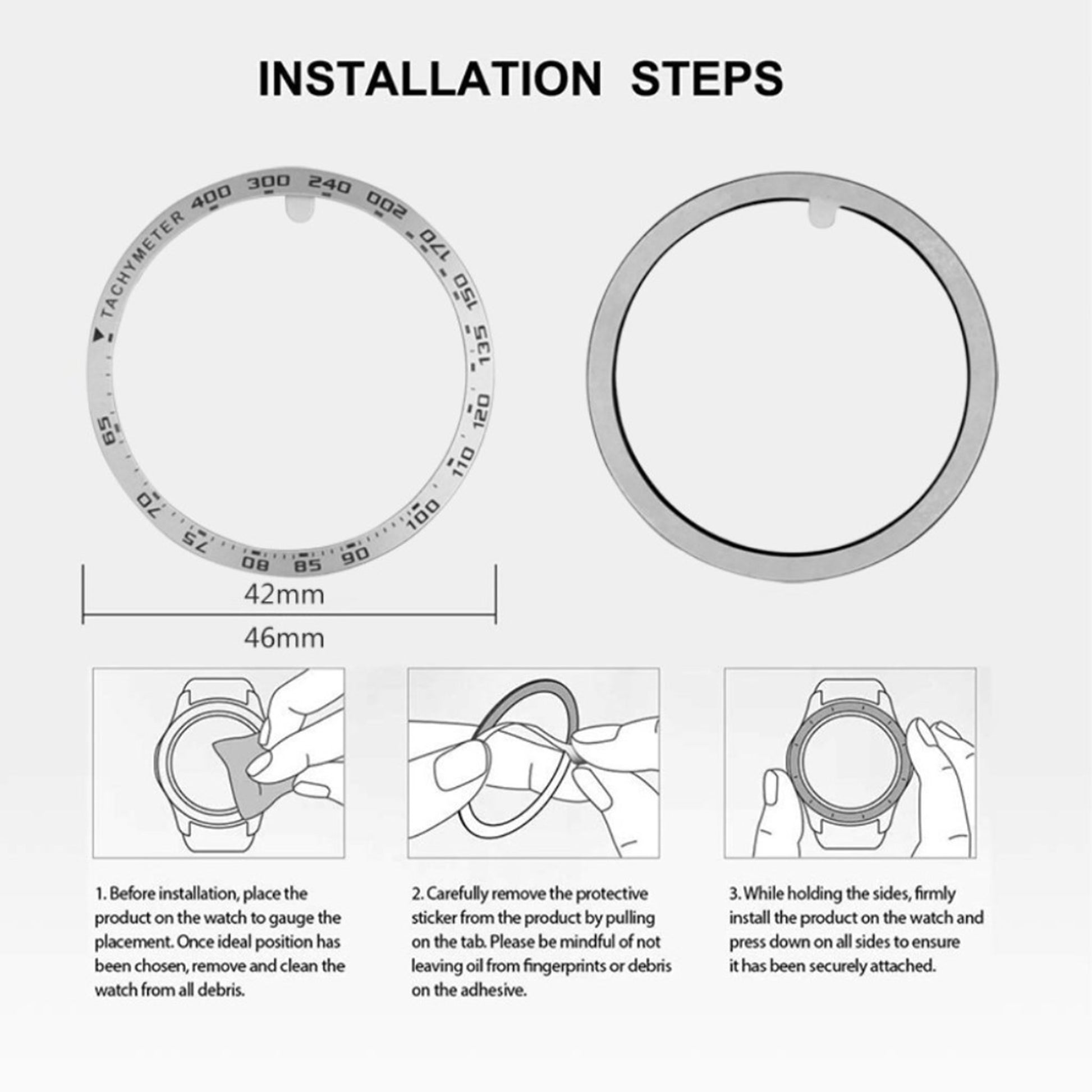 INSTALLATION STEPS

TACHYMETER 400 300 240 200 170 150 135 120 110 100 90 85 80 75 70 65

42mm

46mm

1. Before installation, place the product on the watch to gauge the placement. Once ideal position has been chosen, remove and clean the watch from all debris.

2. Carefully remove the protective sticker from the product by pulling on the tab. Please be mindful of not leaving oil from fingerprints or debris on the adhesive.

3. While holding the sides, firmly install the product on the watch and press down on all sides to ensure it has been securely attached.