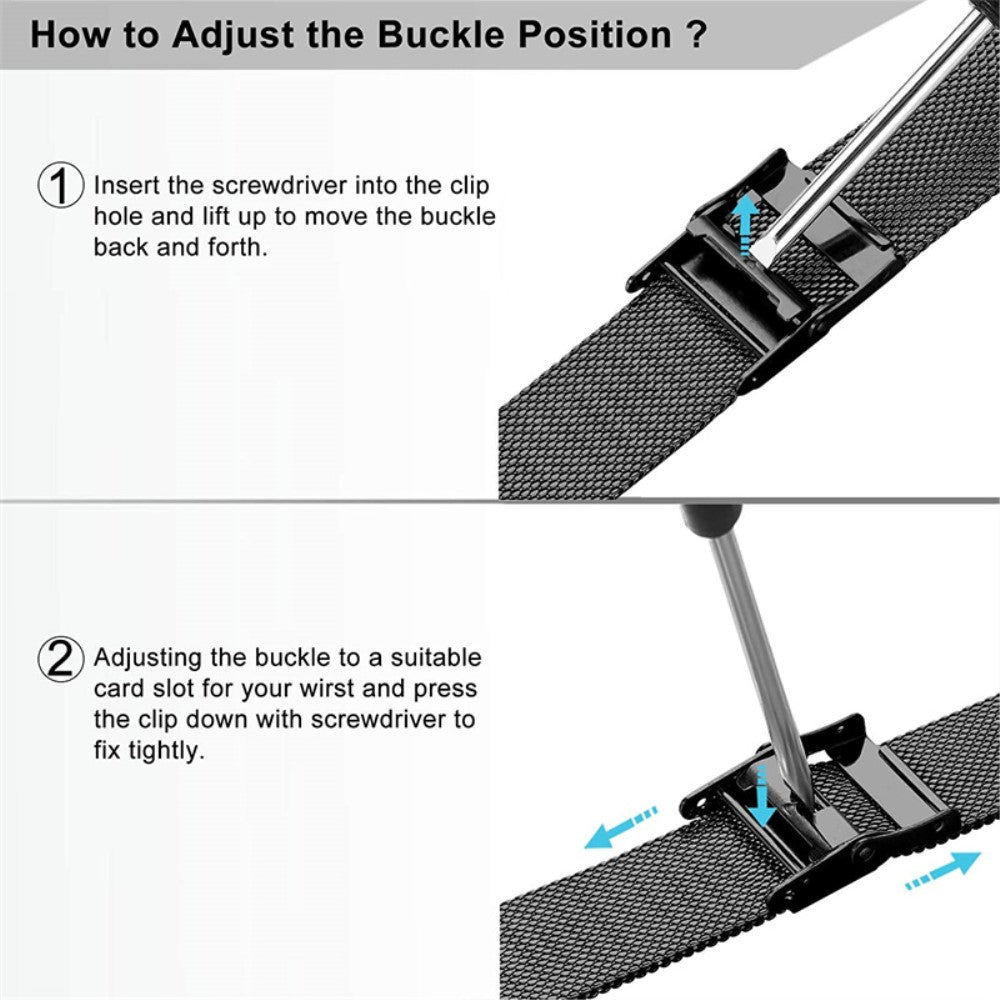 How to Adjust the Buckle Position ?

① Insert the screwdriver into the clip hole and lift up to move the buckle back and forth.

② Adjusting the buckle to a suitable card slot for your wirst and press the clip down with screwdriver to fix tightly.