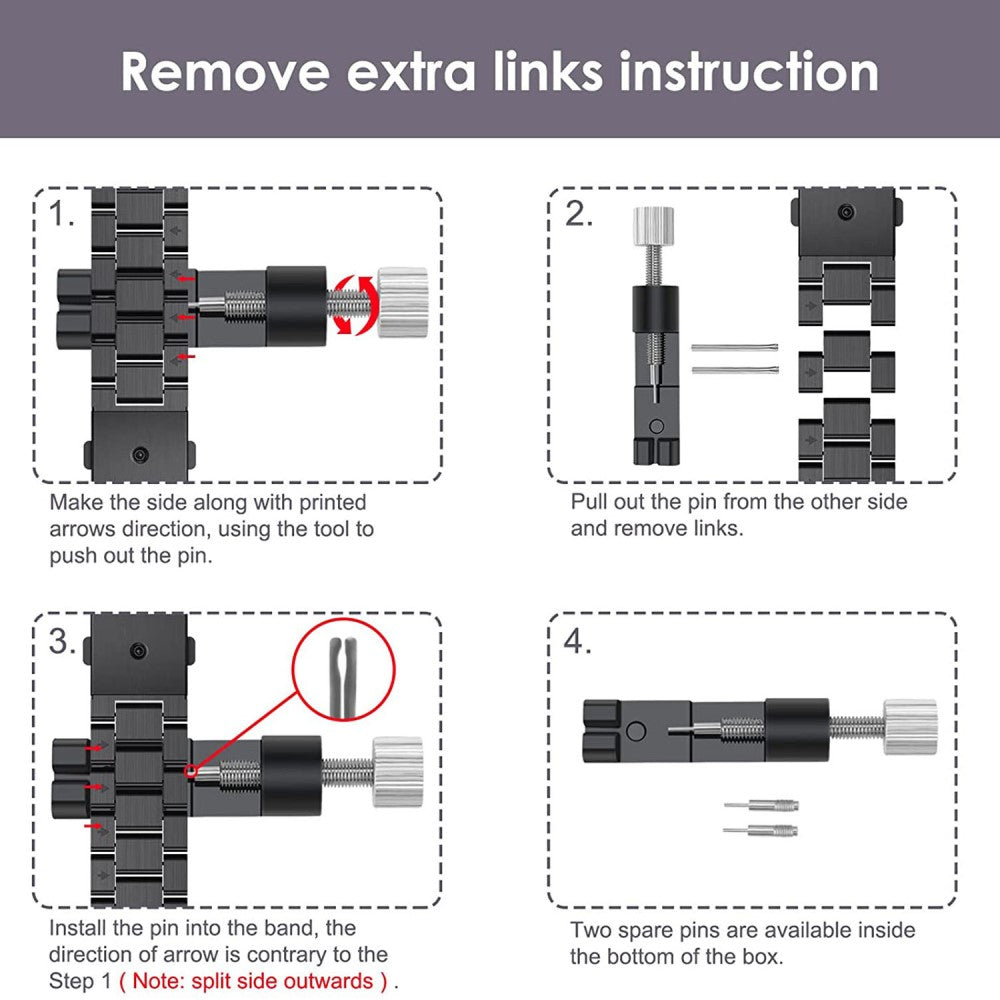 Remove extra links instruction

1.

Make the side along with printed arrows direction, using the tool to push out the pin.

2.

Pull out the pin from the other side and remove links.

3.

Install the pin into the band, the direction of arrow is contrary to the Step 1 ( Note: split side outwards ) .

4.

Two spare pins are available inside the bottom of the box.