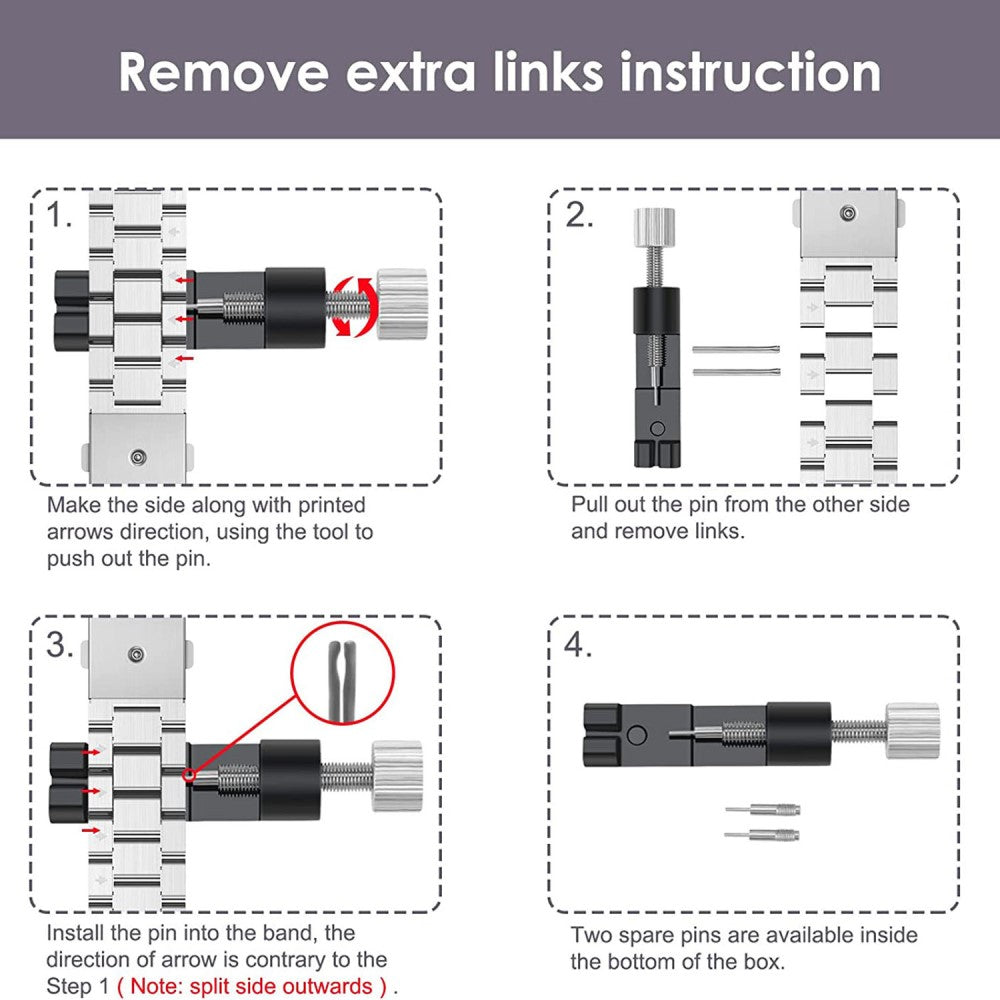 Remove extra links instruction

1.

Make the side along with printed arrows direction, using the tool to push out the pin.

2.

Pull out the pin from the other side and remove links.

3.

Install the pin into the band, the direction of arrow is contrary to the Step 1 ( Note: split side outwards ) .

4.

Two spare pins are available inside the bottom of the box.