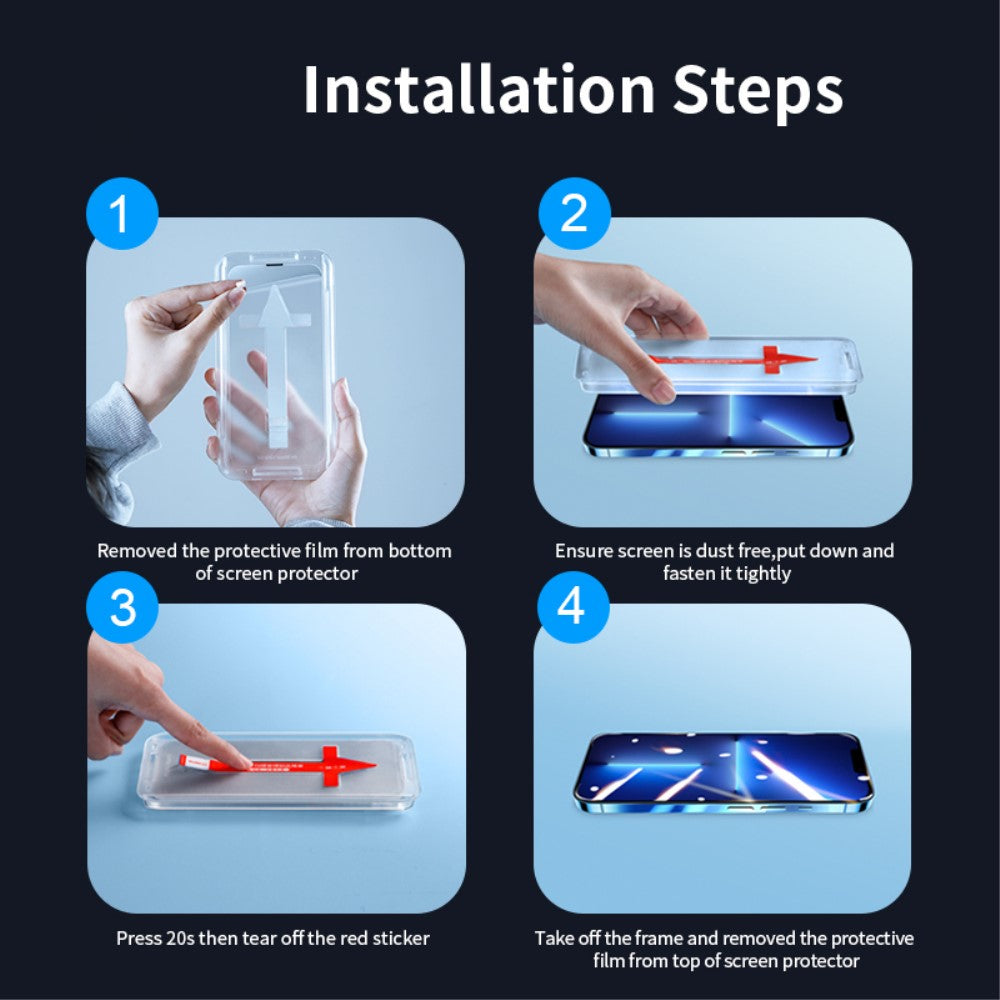 Installation Steps

1

Removed the protective film from bottom of screen protector

2

Ensure screen is dust free,put down and fasten it tightly

3

Press 20s then tear off the red sticker

4

Take off the frame and removed the protective film from top of screen protector