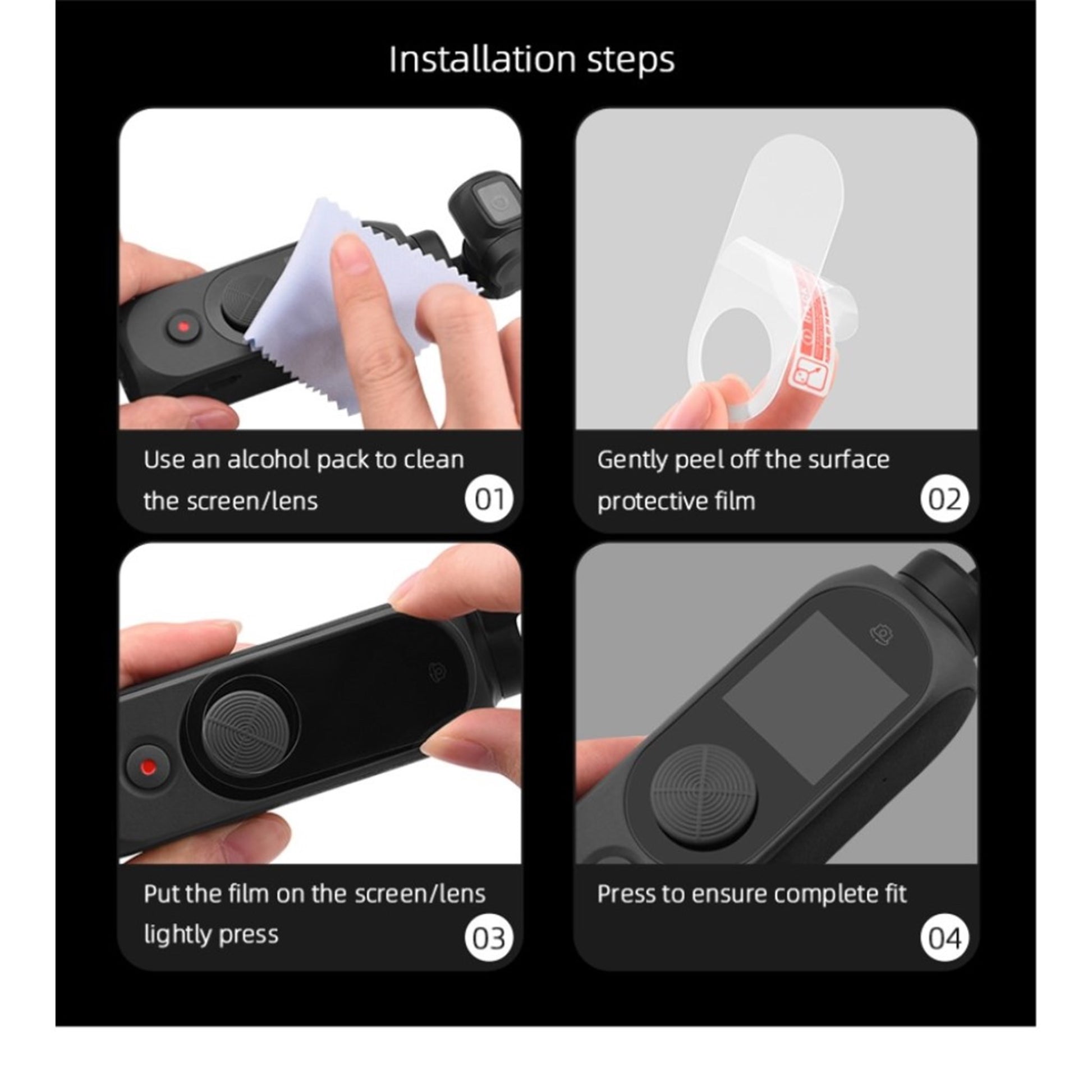 Installation steps

Use an alcohol pack to clean the screen/lens

01

Gently peel off the surface protective film

02

Put the film on the screen/lens lightly press

03

Press to ensure complete fit

04