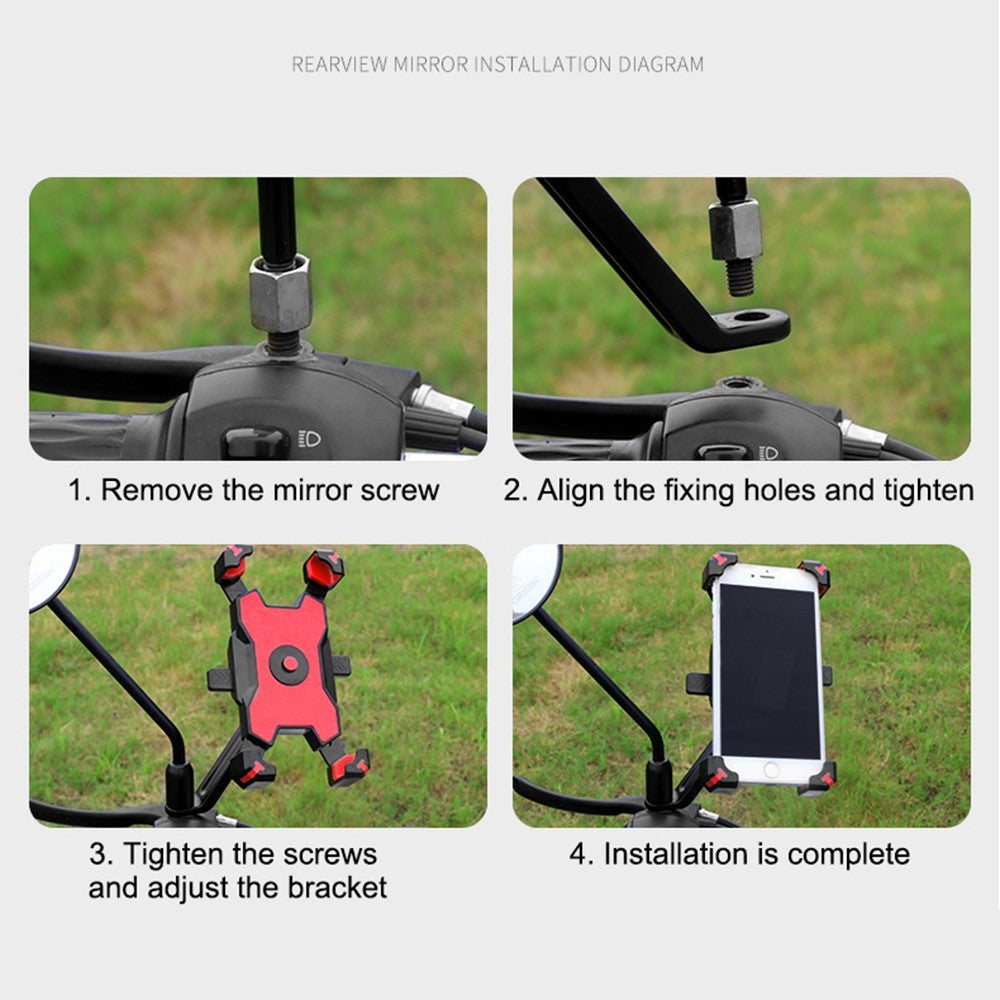 REARVIEW MIRROR INSTALLATION DIAGRAM

1. Remove the mirror screw

2. Align the fixing holes and tighten

3. Tighten the screws and adjust the bracket

4. Installation is complete