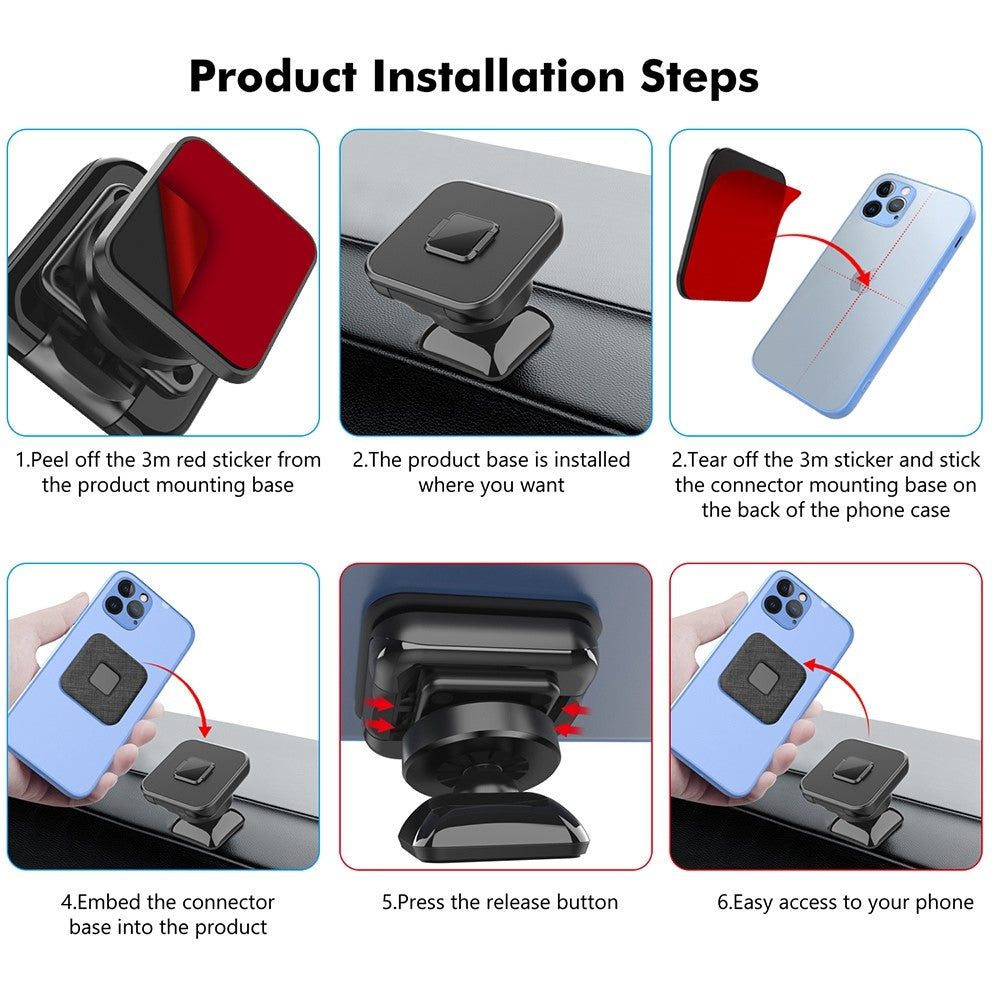 Product Installation Steps

1.Peel off the 3m red sticker from the product mounting base

2.The product base is installed where you want

2.Tear off the 3m sticker and stick the connector mounting base on the back of the phone case

4.Embed the connector base into the product

5.Press the release button

6.Easy access to your phone