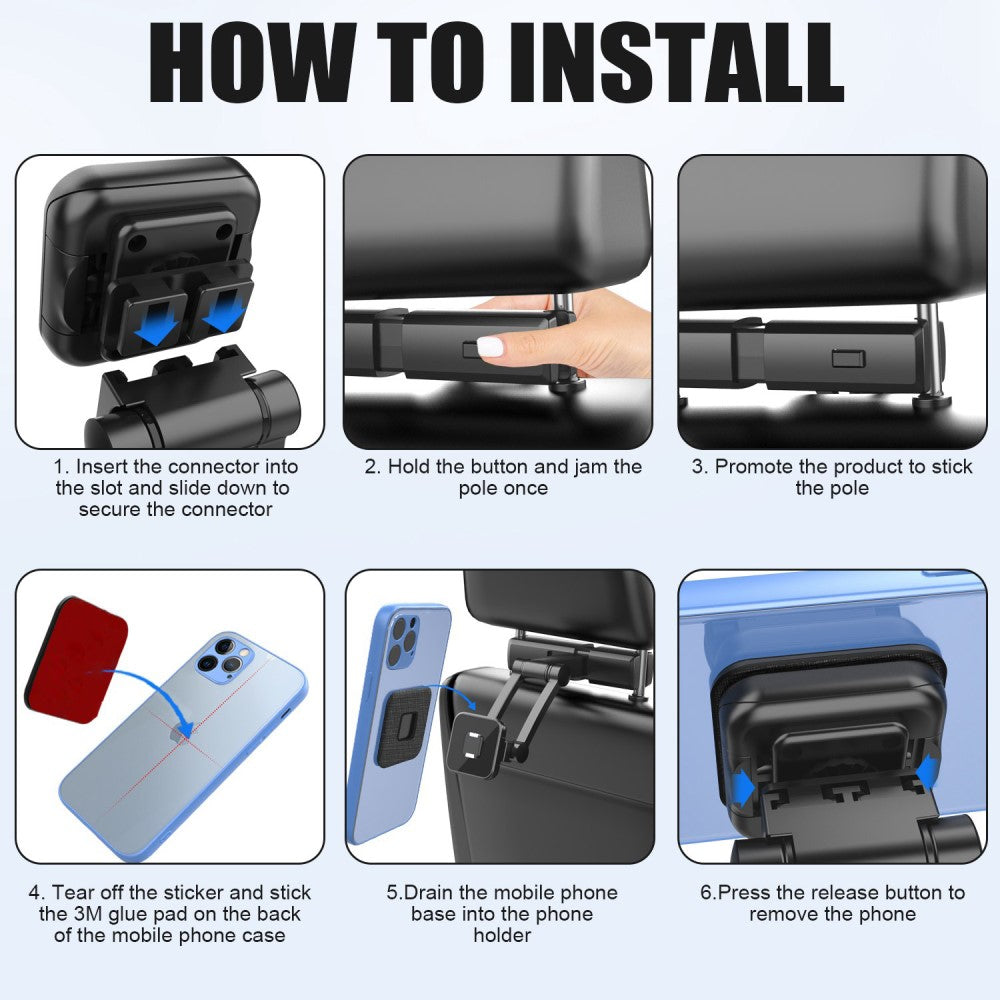 HOW TO INSTALL

1. Insert the connector into the slot and slide down to secure the connector

2. Hold the button and jam the pole once

3. Promote the product to stick the pole

4. Tear off the sticker and stick the 3M glue pad on the back of the mobile phone case

5.Drain the mobile phone base into the phone holder

6.Press the release button to remove the phone