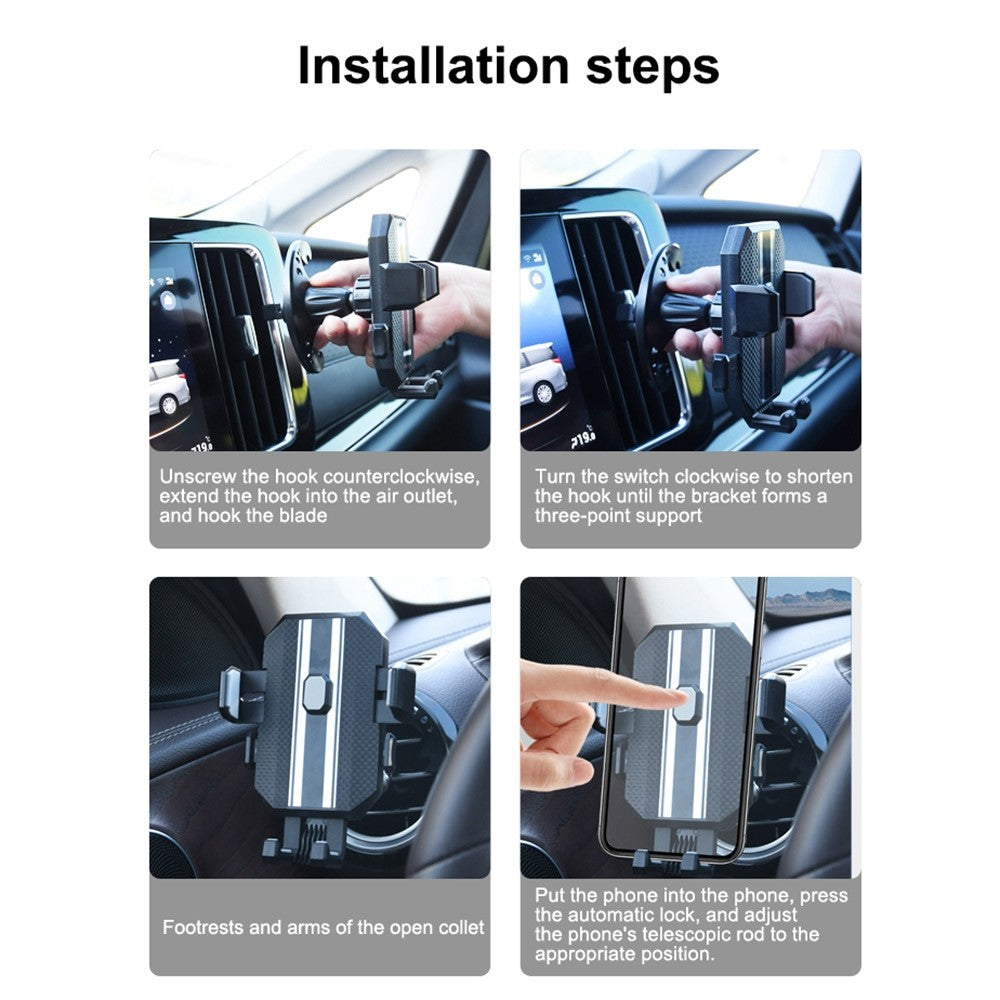 Installation steps

Unscrew the hook counterclockwise, extend the hook into the air outlet, and hook the blade

Turn the switch clockwise to shorten the hook until the bracket forms a three-point support

Footrests and arms of the open collet

Put the phone into the phone, press the automatic lock, and adjust the phone's telescopic rod to the appropriate position.