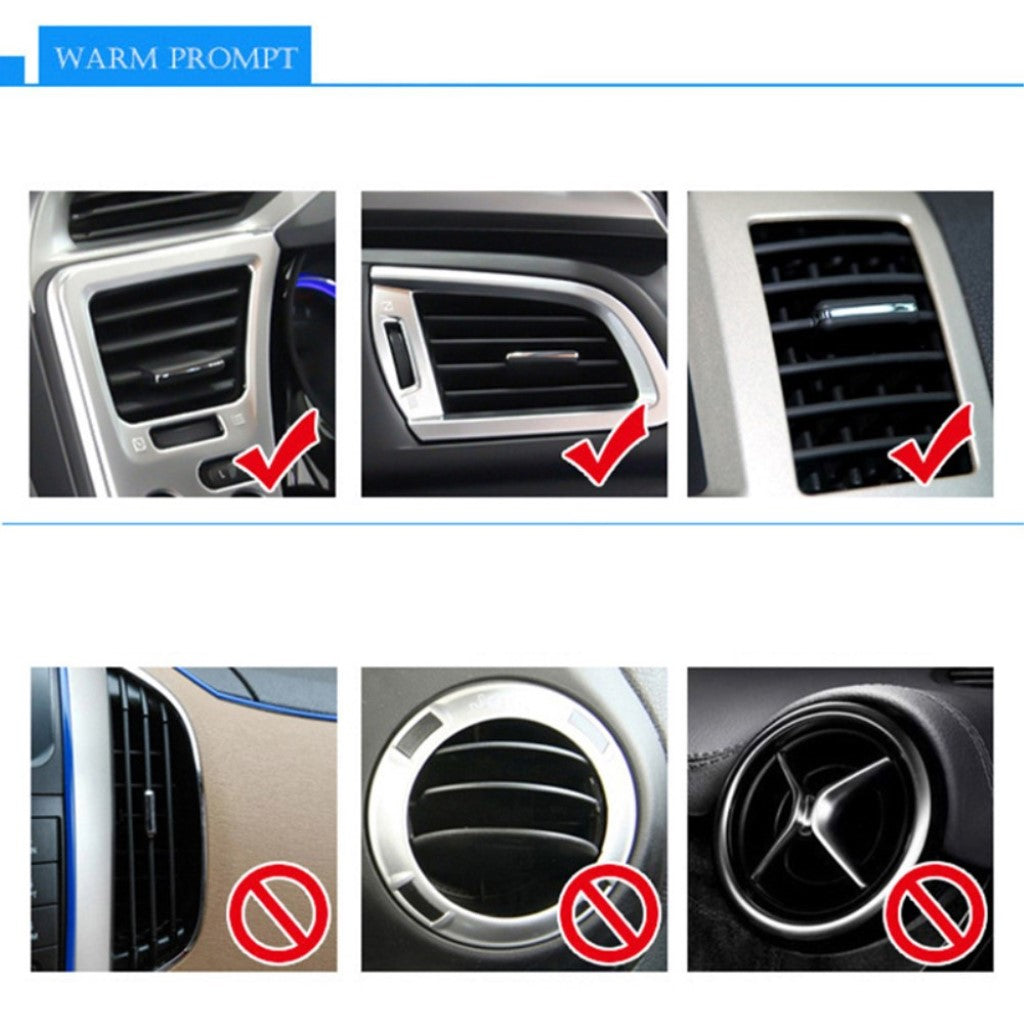 WARM PROMPT