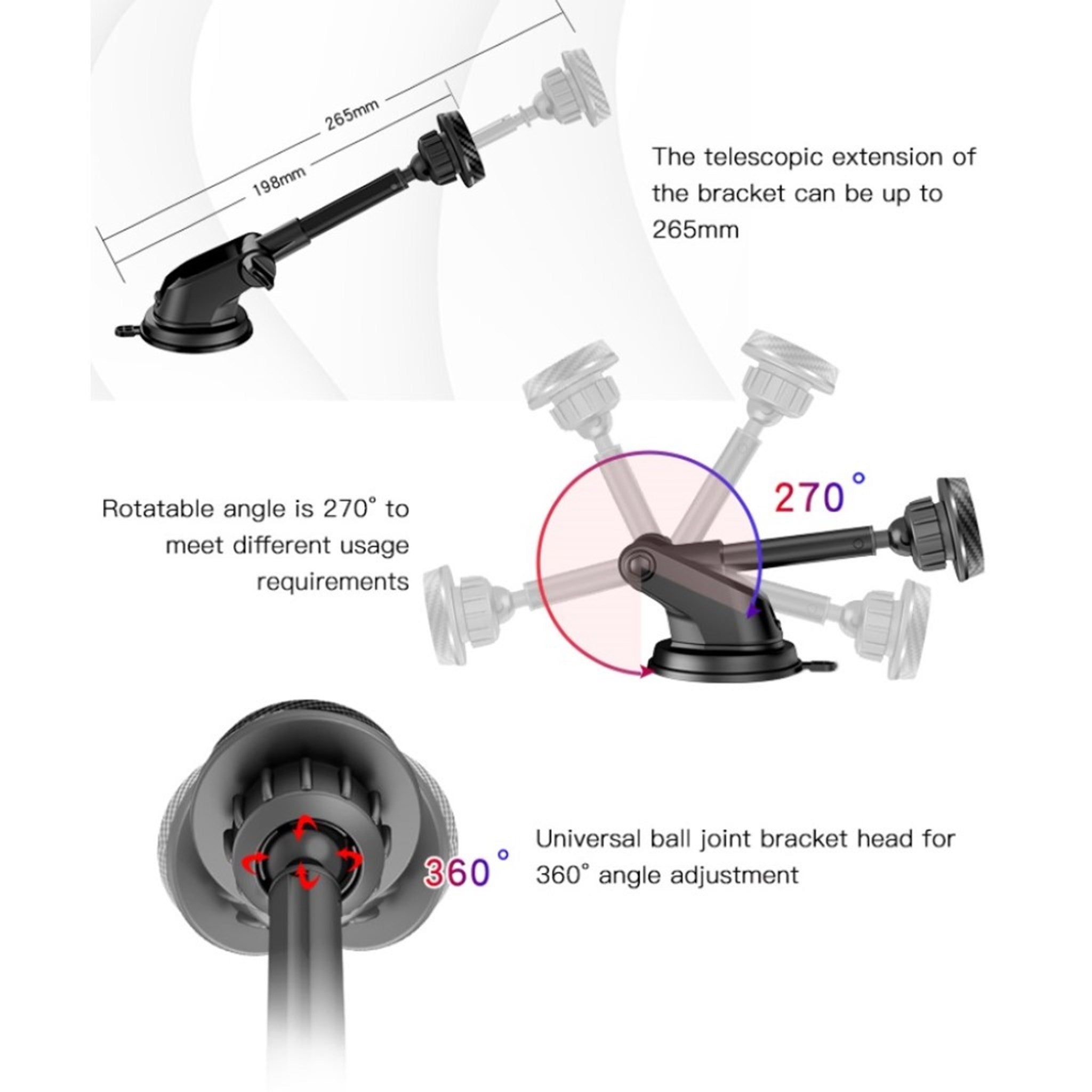 265mm

198mm

The telescopic extension of the bracket can be up to 265mm

Rotatable angle is 270° to meet different usage requirements

270°

360°

Universal ball joint bracket head for 360° angle adjustment