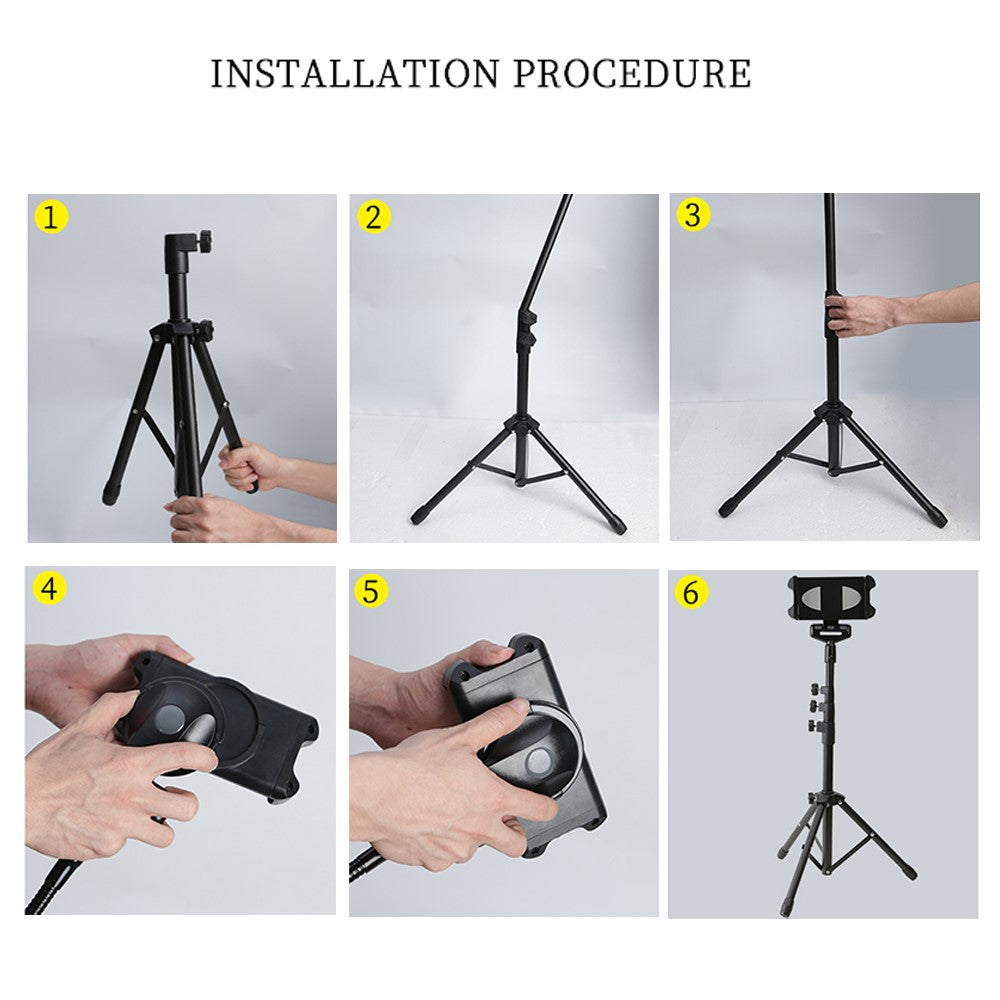 INSTALLATION PROCEDURE

1

2

3

4

5

6