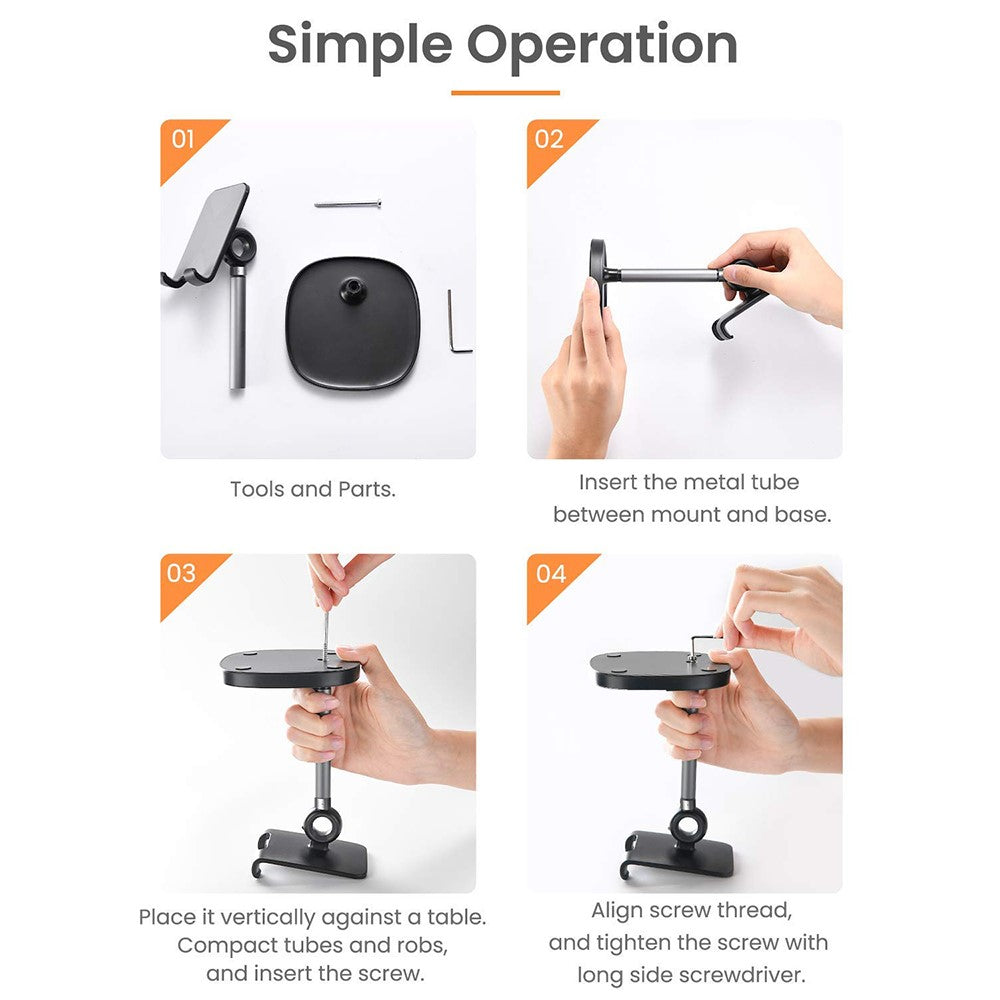 Simple Operation

01

Tools and Parts.

02

Insert the metal tube between mount and base.

03

Place it vertically against a table. Compact tubes and robs, and insert the screw.

04

Align screw thread, and tighten the screw with long side screwdriver.