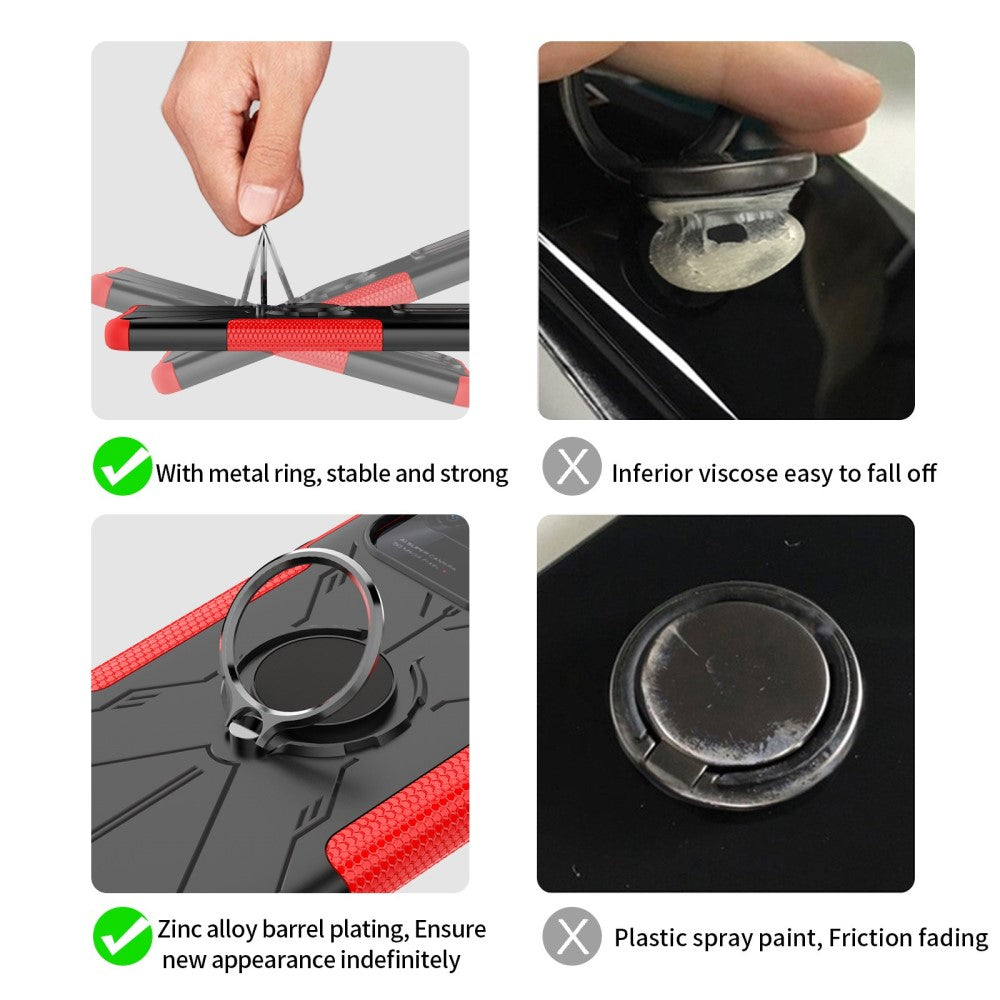 With metal ring, stable and strong

Inferior viscose easy to fall off

Zinc alloy barrel plating, Ensure new appearance indefinitely

Plastic spray paint, Friction fading