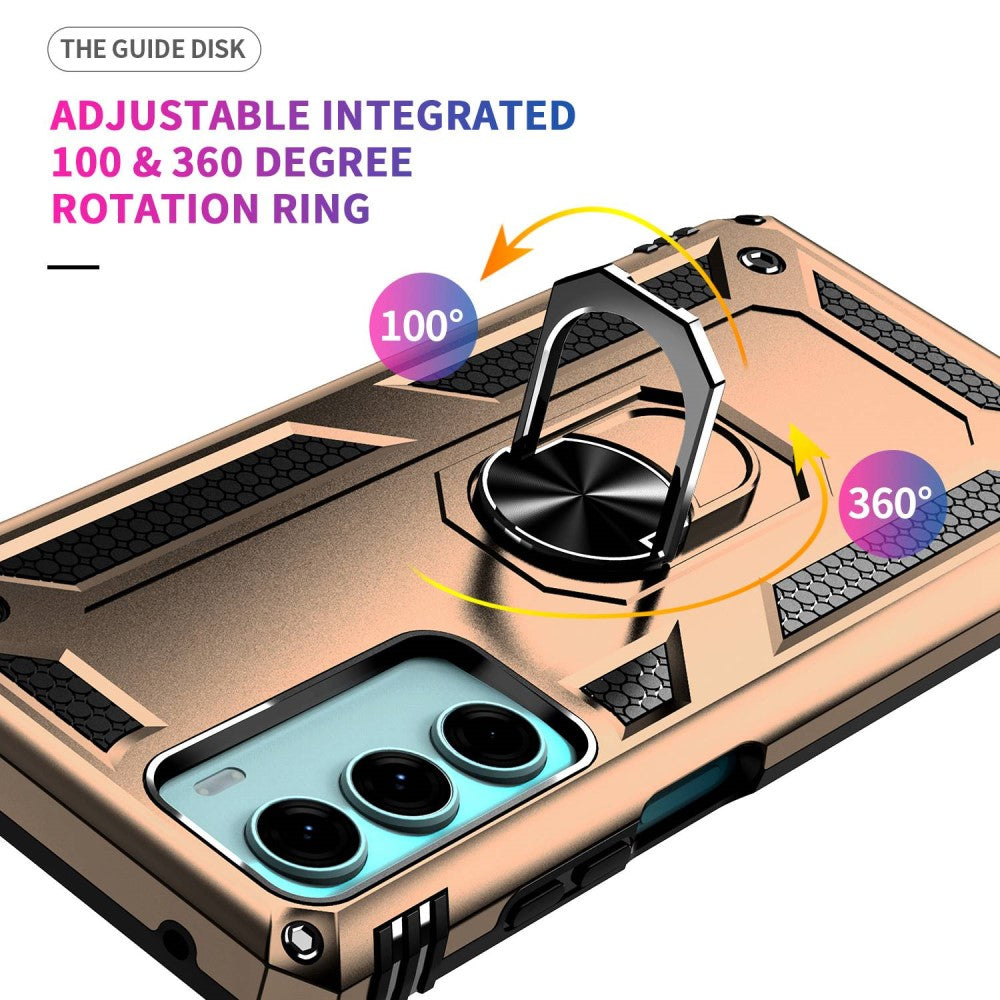 THE GUIDE DISK

ADJUSTABLE INTEGRATED 100 & 360 DEGREE ROTATION RING

100°

360°