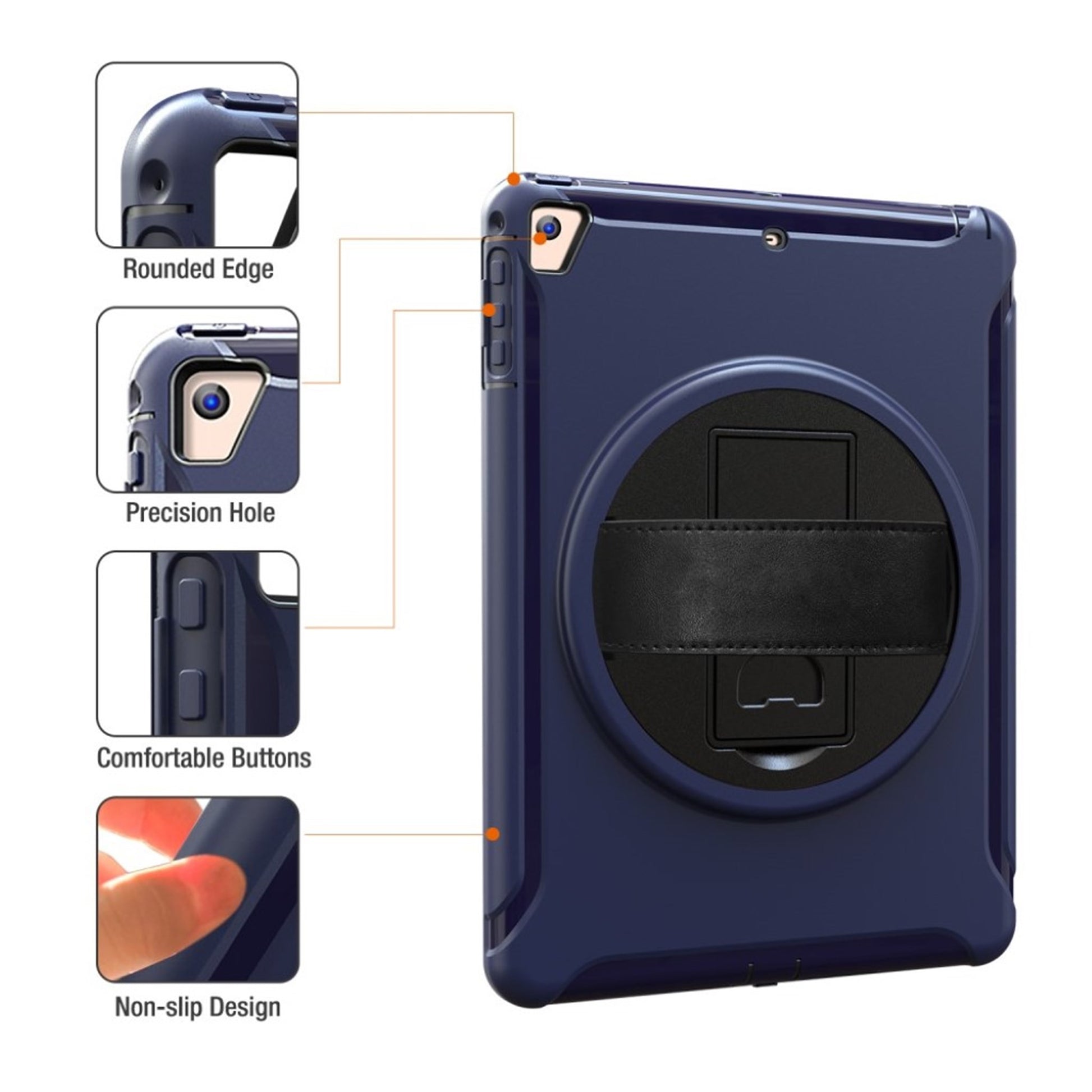 Rounded Edge

Precision Hole

Comfortable Buttons

Non-slip Design