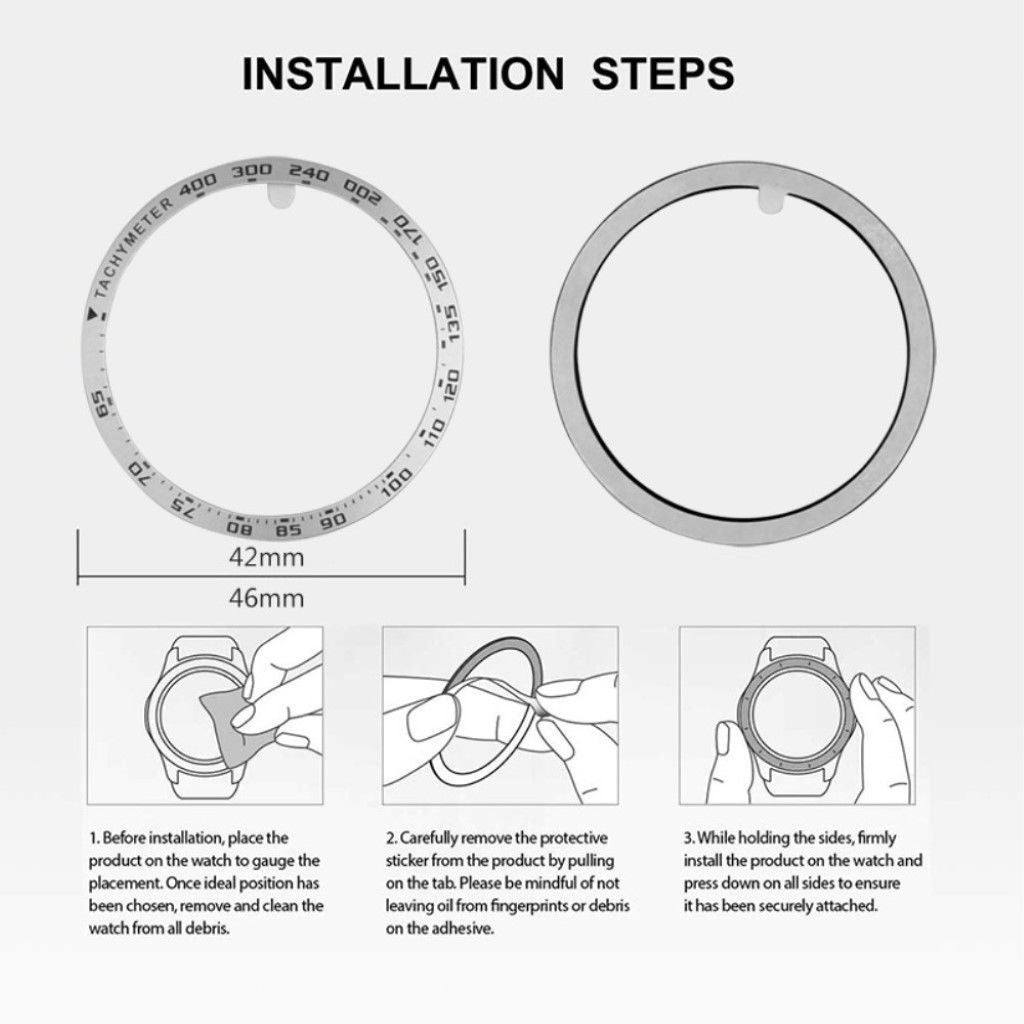 INSTALLATION STEPS

TACHYMETER 400 300 240 200 170 150 135 120 110 100 90 85 80 75 70 65

42mm

46mm

1. Before installation, place the product on the watch to gauge the placement. Once ideal position has been chosen, remove and clean the watch from all debris.

2. Carefully remove the protective sticker from the product by pulling on the tab. Please be mindful of not leaving oil from fingerprints or debris on the adhesive.

3. While holding the sides, firmly install the product on the watch and press down on all sides to ensure it has been securely attached.