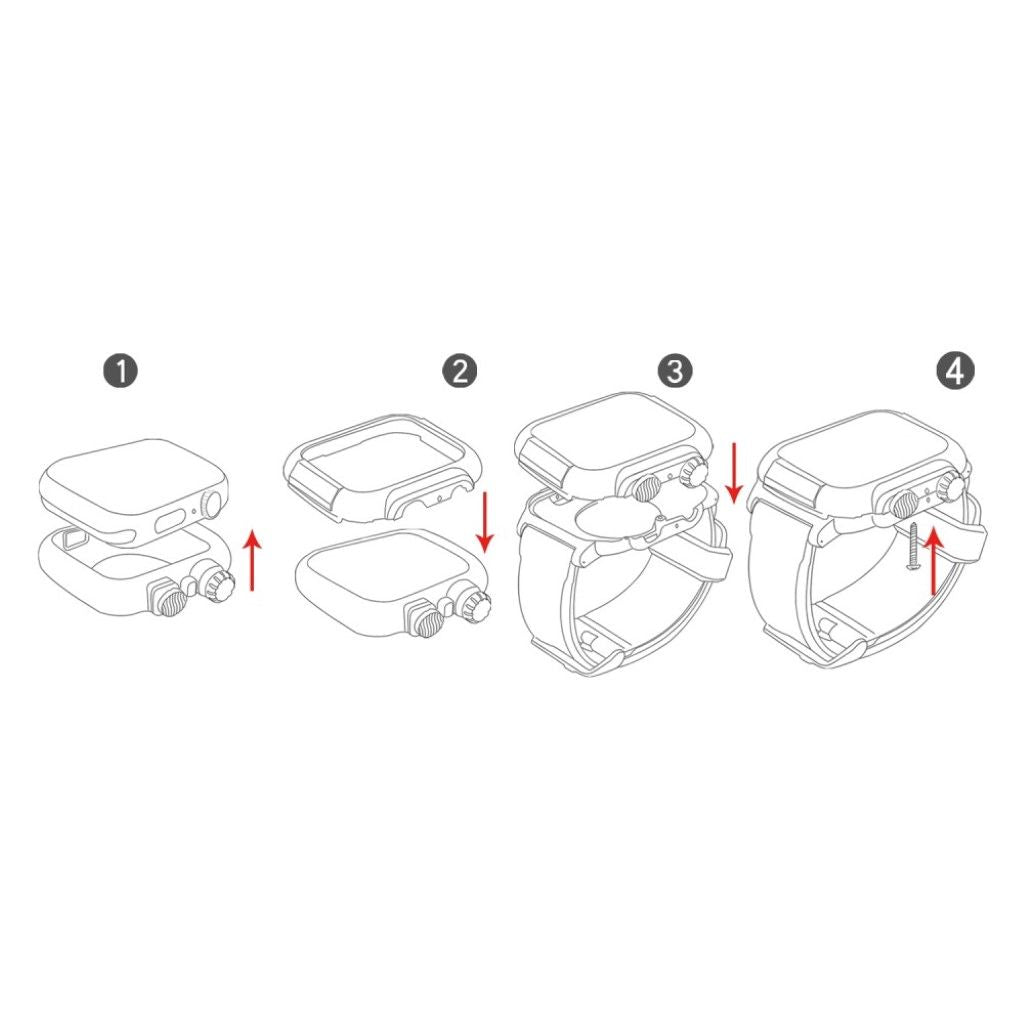 1
2
3
4