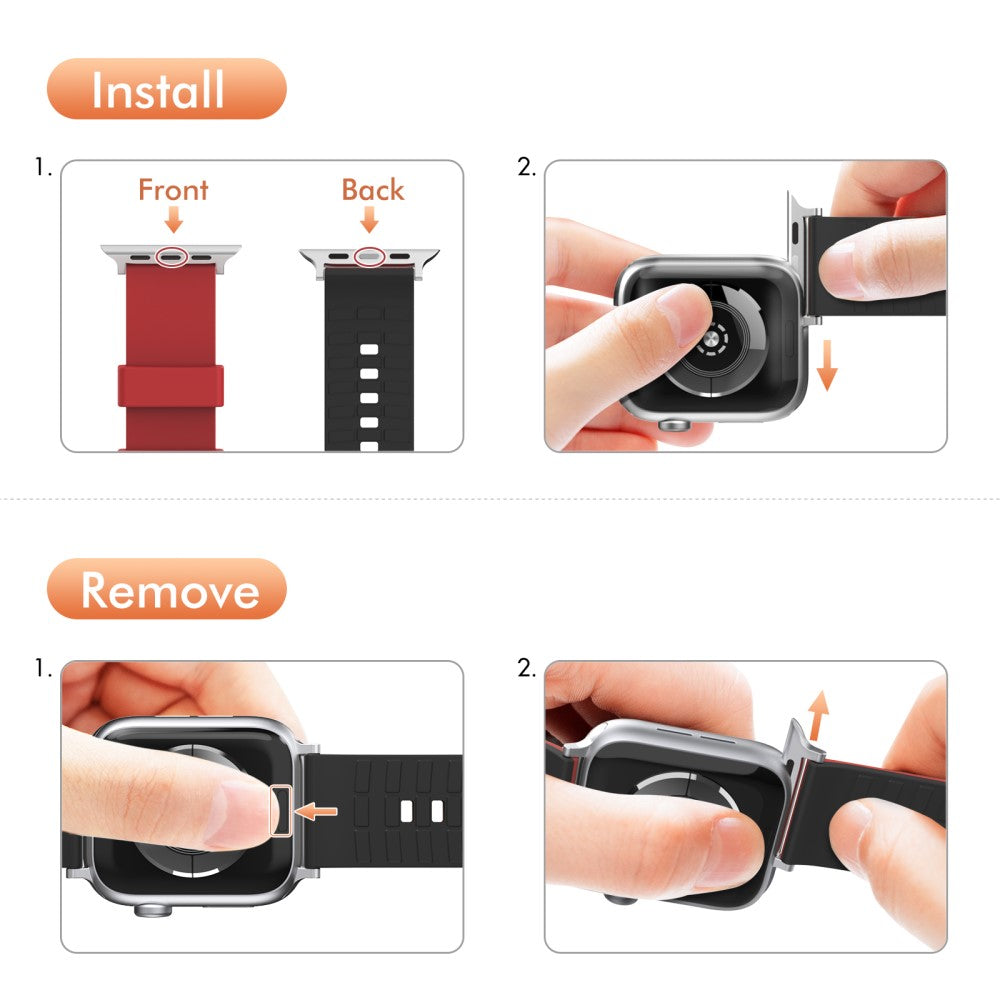 Install

1.

Front

Back

2.

Remove

1.

2.