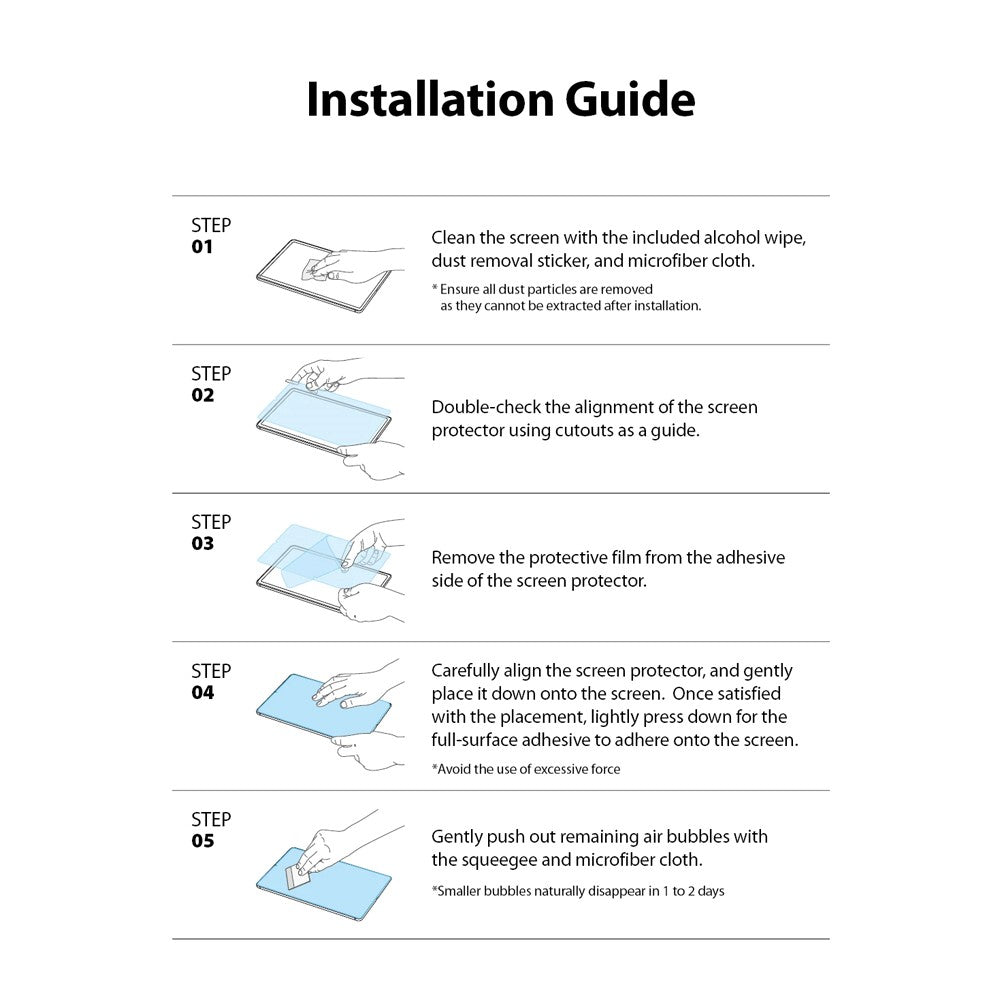 Installation Guide

STEP
01

Clean the screen with the included alcohol wipe, dust removal sticker, and microfiber cloth.

* Ensure all dust particles are removed as they cannot be extracted after installation.

STEP
02

Double-check the alignment of the screen protector using cutouts as a guide.

STEP
03

Remove the protective film from the adhesive side of the screen protector.

STEP
04

Carefully align the screen protector, and gently place it down onto the screen. Once satisfied with the placement, lightly press down for the full-surface adhesive to adhere onto the screen.

*Avoid the use of excessive force

STEP
05

Gently push out remaining air bubbles with the squeegee and microfiber cloth.

*Smaller bubbles naturally disappear in 1 to 2 days