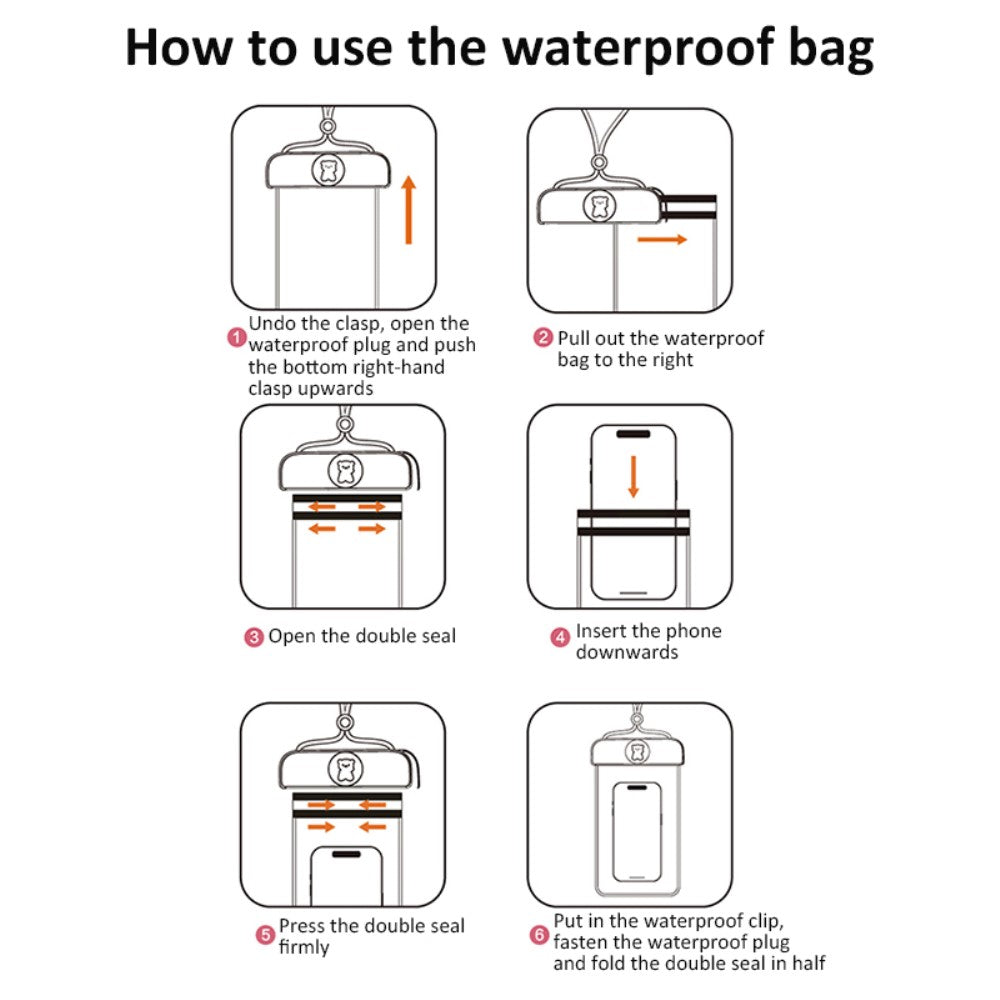 How to use the waterproof bag

1 Undo the clasp, open the waterproof plug and push the bottom right-hand clasp upwards

2 Pull out the waterproof bag to the right

3 Open the double seal

4 Insert the phone downwards

5 Press the double seal firmly

6 Put in the waterproof clip, fasten the waterproof plug and fold the double seal in half