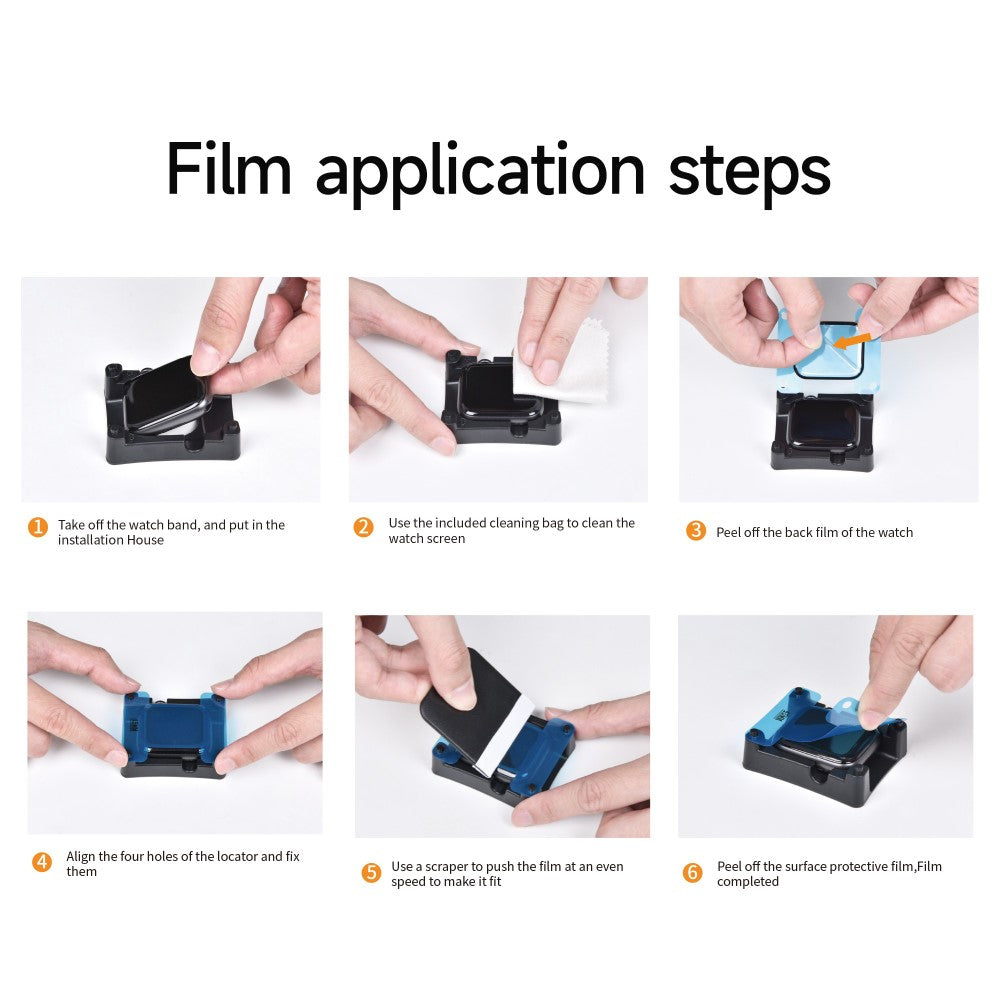 Film application steps

1 Take off the watch band, and put in the installation House

2 Use the included cleaning bag to clean the watch screen

3 Peel off the back film of the watch

4 Align the four holes of the locator and fix them

5 Use a scraper to push the film at an even speed to make it fit

6 Peel off the surface protective film,Film completed